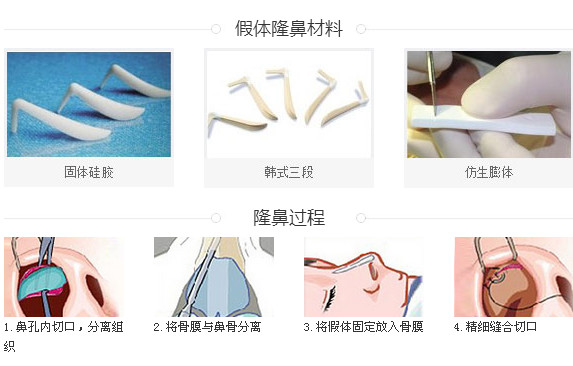 假体隆鼻材料

固体硅胶

韩式三段

仿生膨体

隆鼻过程

1.鼻孔内切口，分离组织

2.将骨膜与鼻骨分离

3.将假体固定放入骨膜

4.精细缝合切口